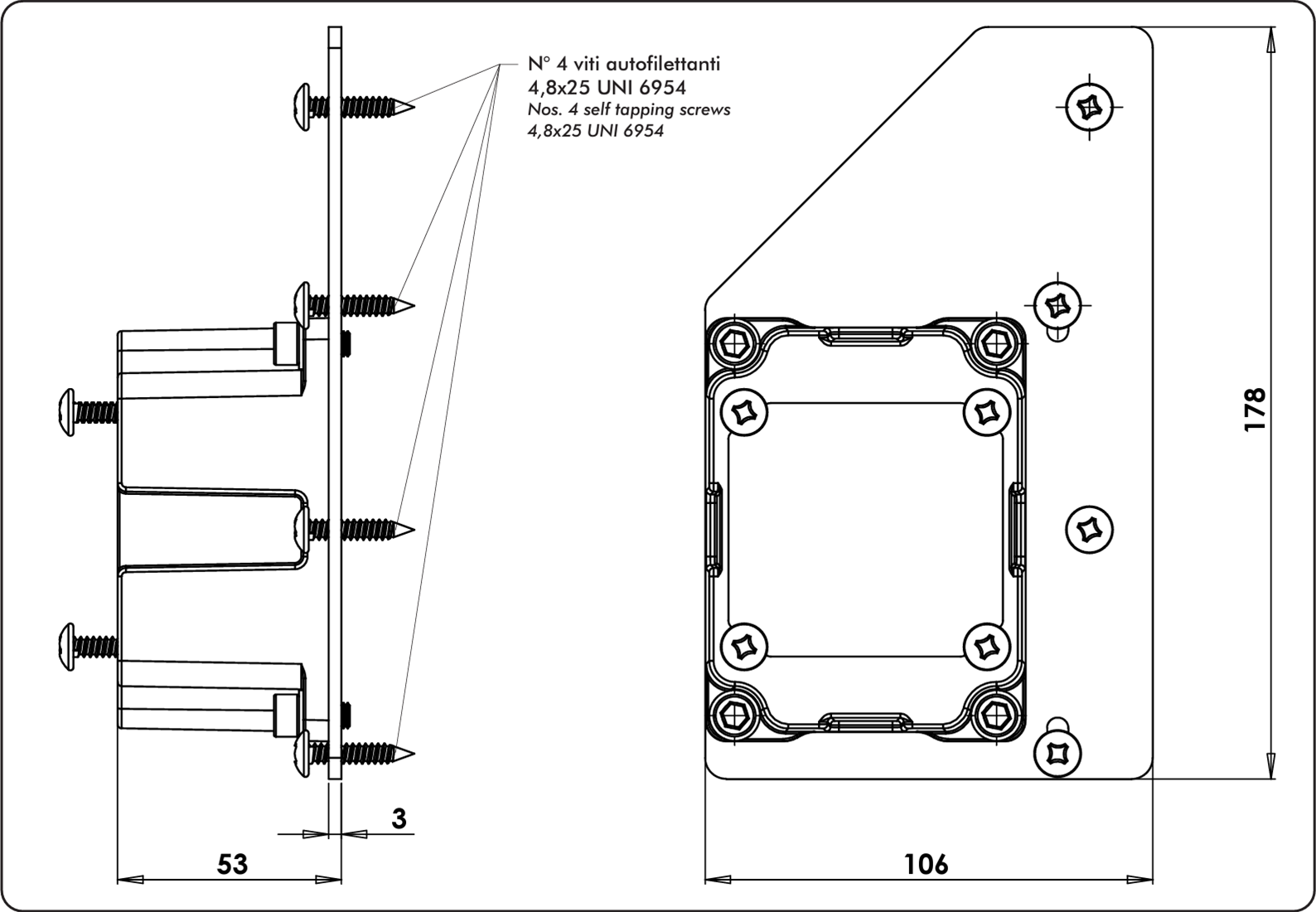 N° 4 viti autofilettanti
4,8x25 UNI 6954
Nos. 4 self tapping screws
4,8x25 UNI 6954

178

3

53

106